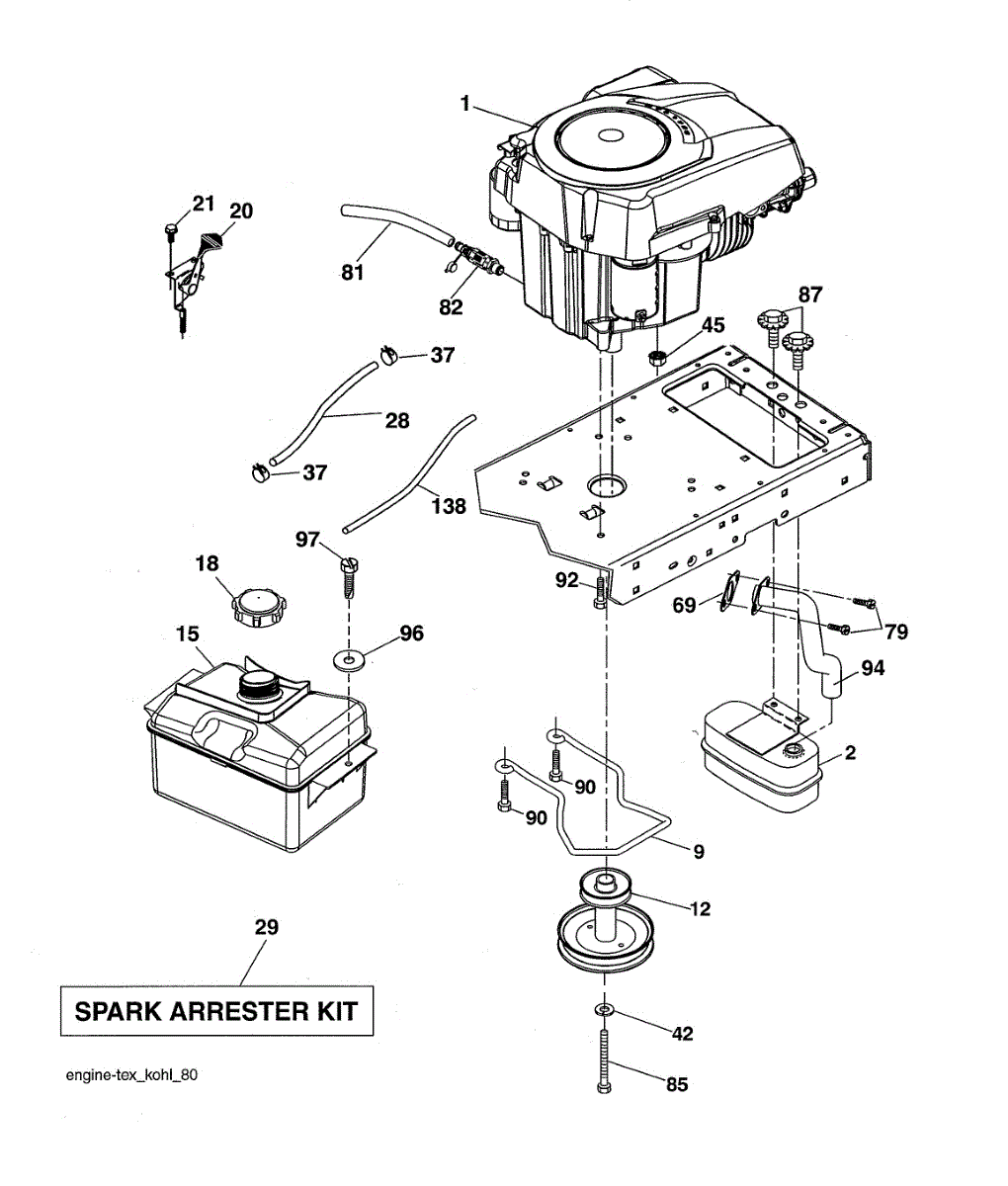 1
21
20
81
82
87
45
37
28
37
138
97
18
92
69
79
15
96
94
2
90
90
9
12
29
SPARK ARRESTER KIT
42
85
engine-tex_kohl_80