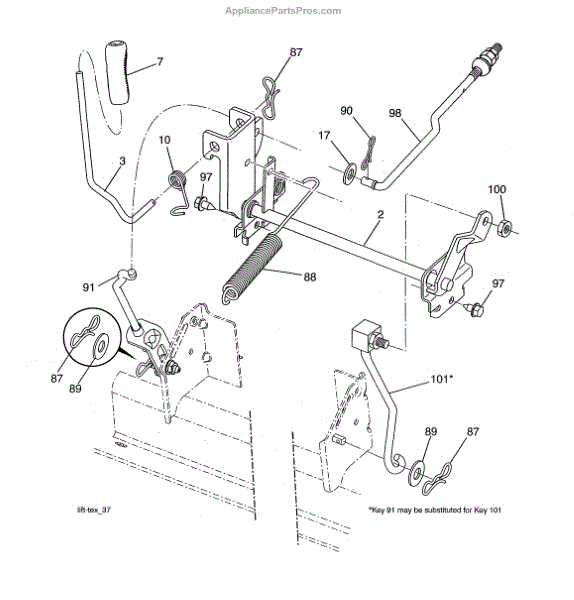 AppliancePartsPros.com

7
87
90
98
17
10
3
97
100
2
88
91
97
87
89
101*
89
87

lift-tex_07

*Key 91 may be substituted for Key 101