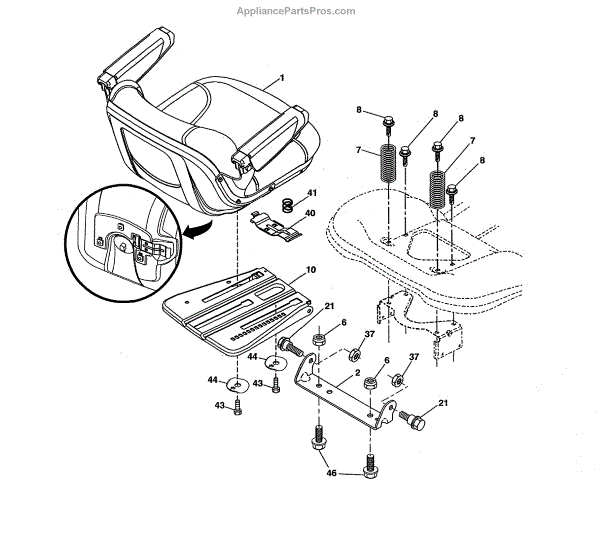 AppliancePartsPros.com

1
8
8
8
7
7
8
41
40
10
21
6
37
44
6
37
44
43
2
43
21
46