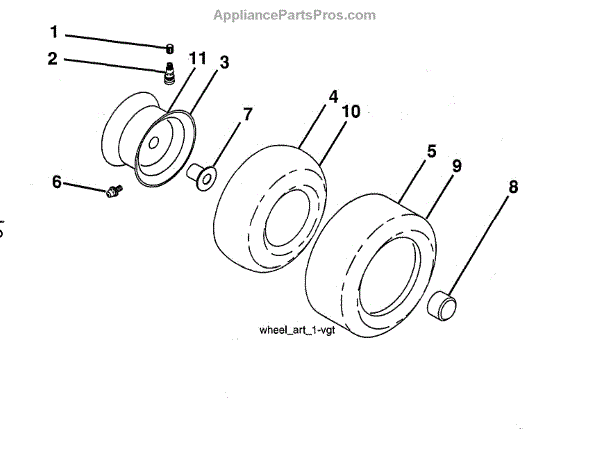 AppliancePartsPros.com

1
2
11
3
7
4
10
5
9
8
6

wheel_art_1-vgt