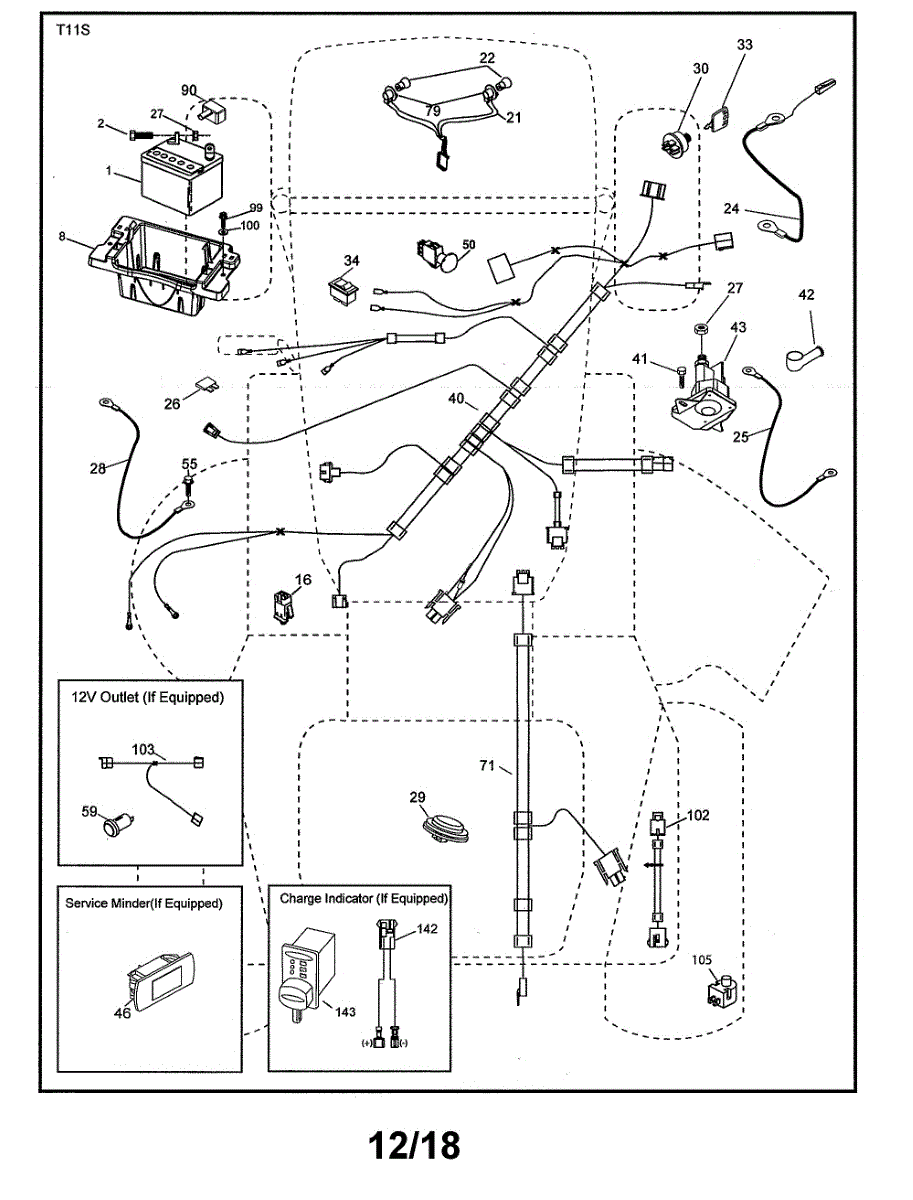 T11S

90
27
2
1
99
100
8
22
79
21
30
33
24
50
34
27
42
43
41
25
26
40
28
55
16
12V Outlet (If Equipped)
103
59
71
29
102
Service Minder(If Equipped)
46
Charge Indicator (If Equipped)
142
143
(+) (-)
105

12/18