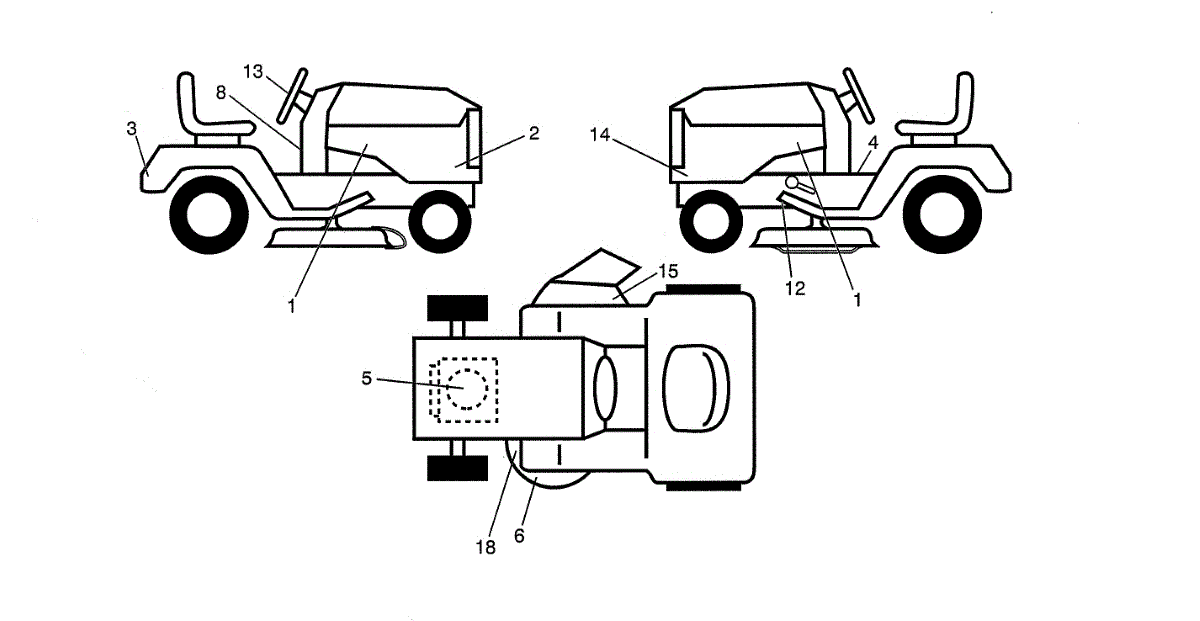 13
8
3
2
1
14
4
12
1
15
5
18
6