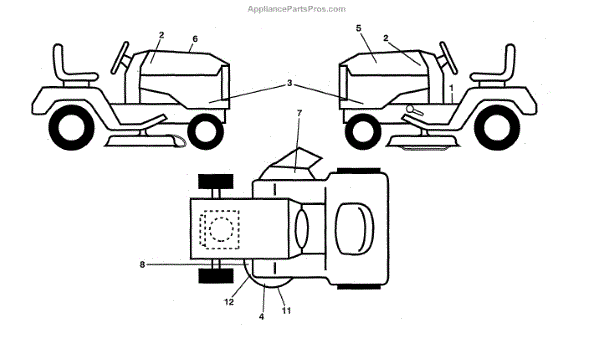 AppliancePartsPros.com

2
6
5
2
3
1
7
8
12
4
11