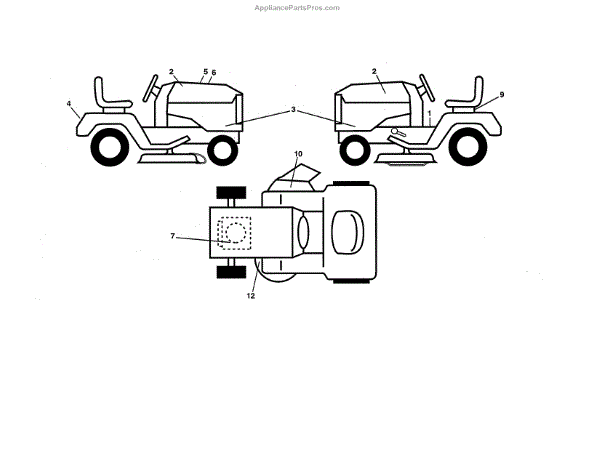 AppliancePartsPros.com

2
5
6
4
3
2
9
1
10
7
12