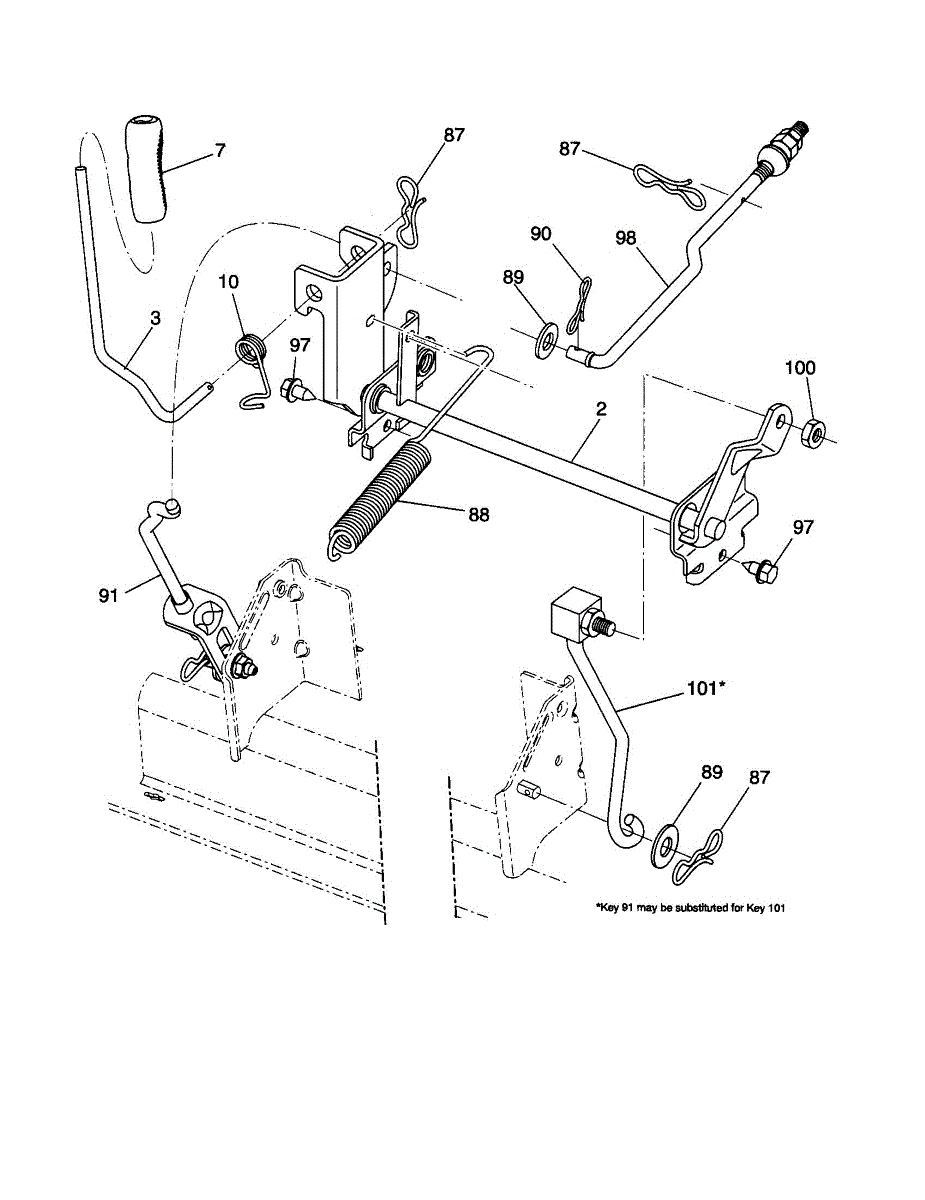 7

87

87

90

98

89

10

3

97

100

2

88

97

91

101*

89

87

*Key 91 may be substituted for Key 101