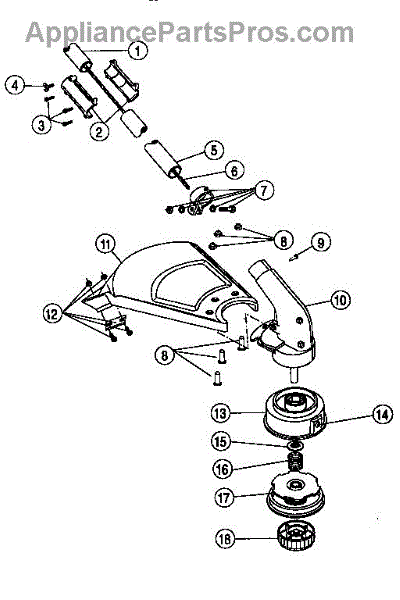 AppliancePartsPros.com

1
4
3
2
5
6
7
8
9
11
10
12
8
13
14
15
16
17
18