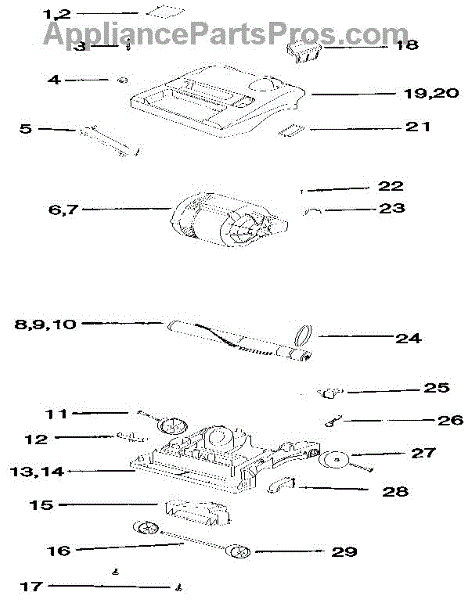 1,2
AppliancePartsPros.com
3
18
4
19,20
5
21
22
6,7
23
8,9,10
24
25
11
26
12
27
13,14
28
15
16
29
17