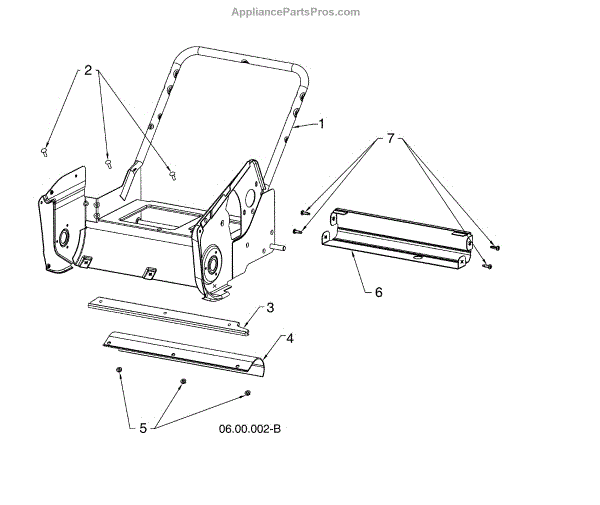 AppliancePartsPros.com

2

1

7

6

3

4

5

06.00.002-B