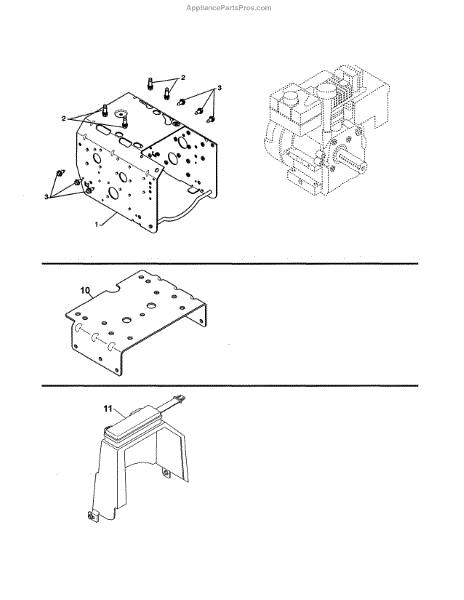 AppliancePartsPros.com

2
3
2
3
1

10

11