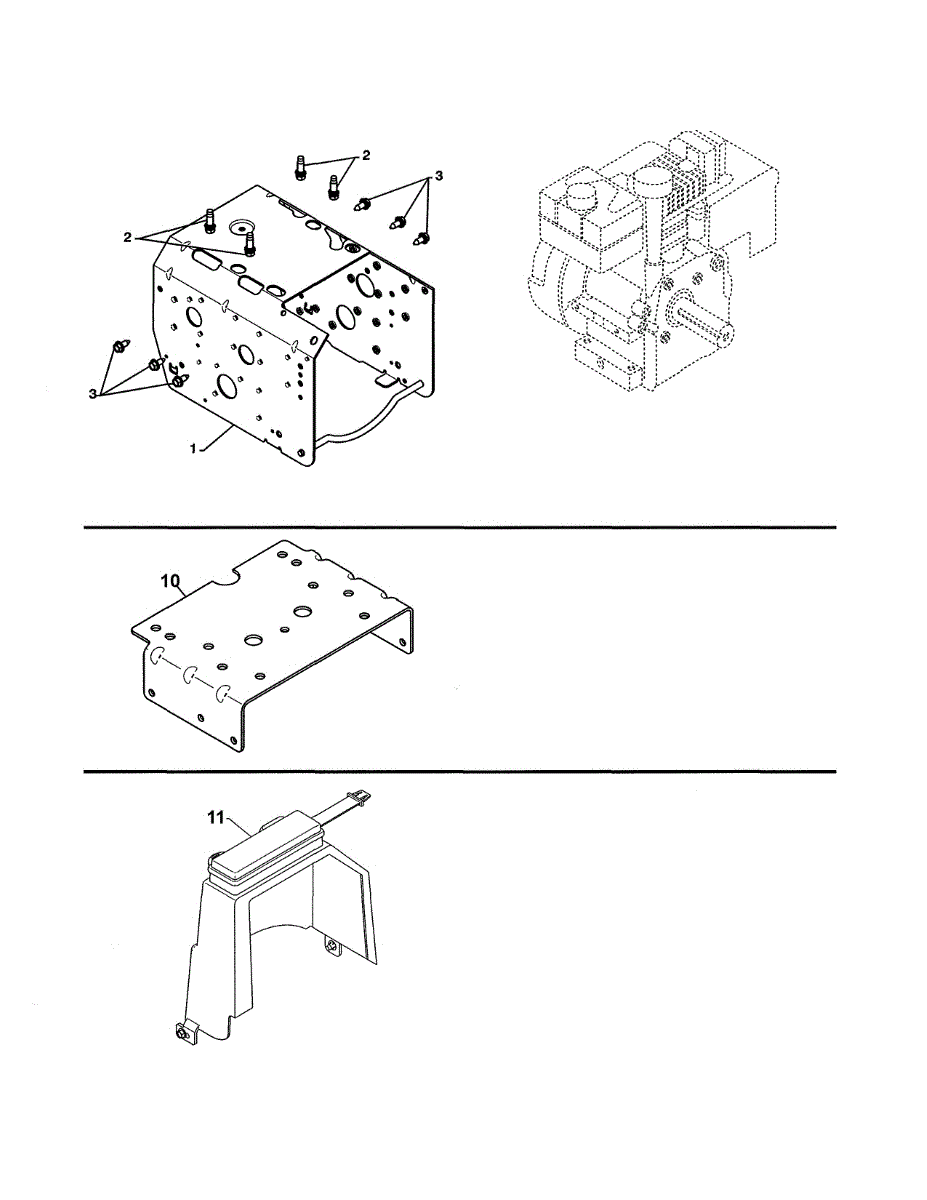 2
3
2
3
1
10
11