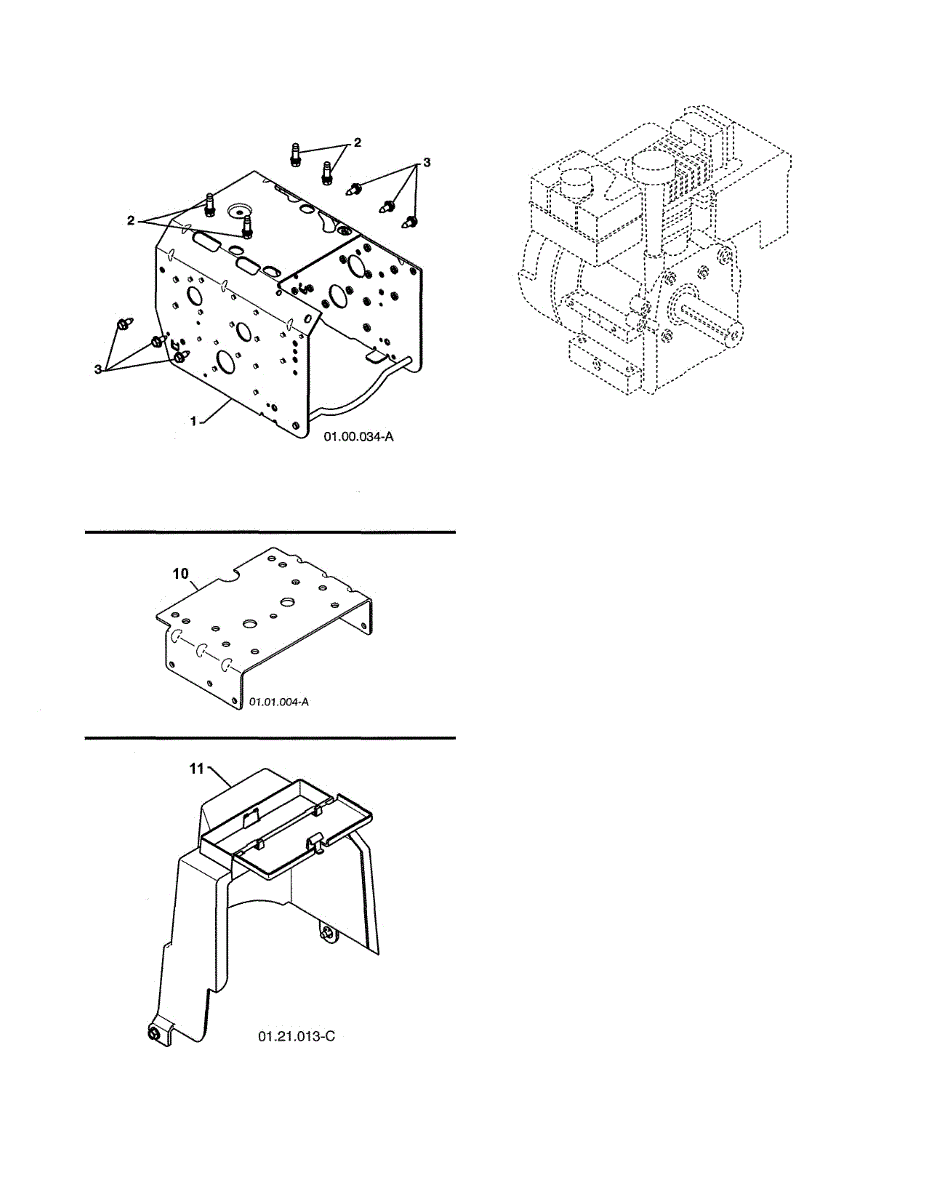 2
3
2
3
1
01.00.034-A

10
01.01.004-A

11
01.21.013-C