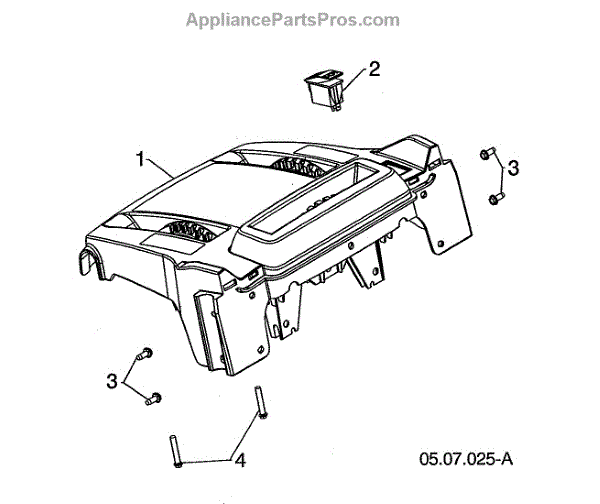 AppliancePartsPros.com

2

1

3

3

4

05.07.025-A