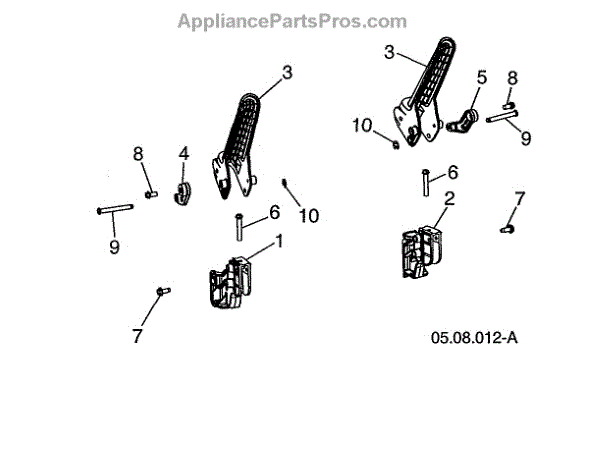 AppliancePartsPros.com

3
8
4
9
6
10
1
7

3
5
8
10
9
6
2
7

05.08.012-A