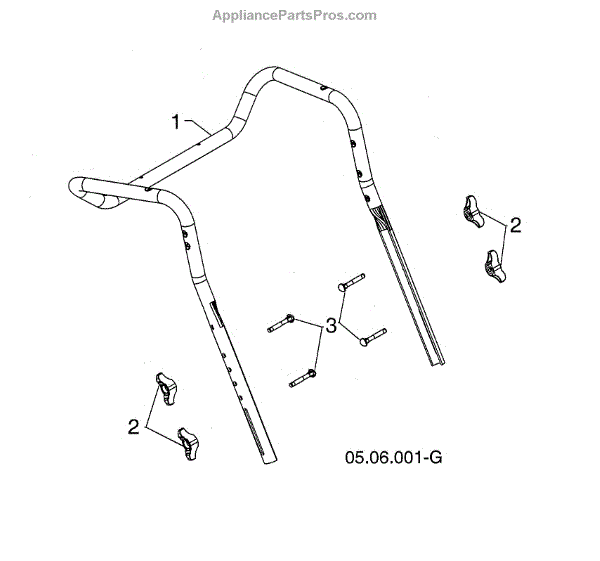 AppliancePartsPros.com

1

2

3

2

05.06.001-G