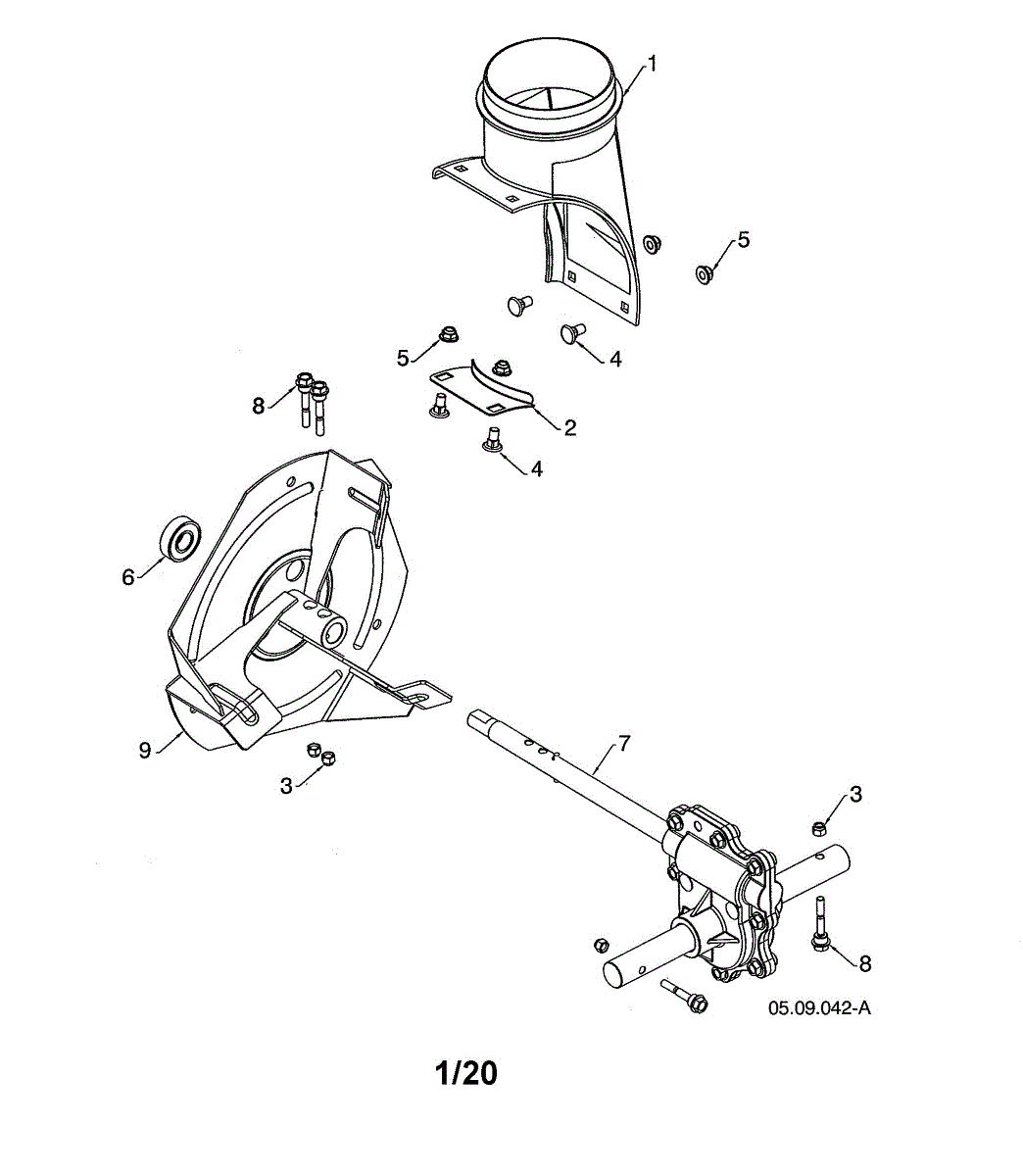 1
5
5
4
8
2
4
6
9
3
7
3
8
05.09.042-A
1/20