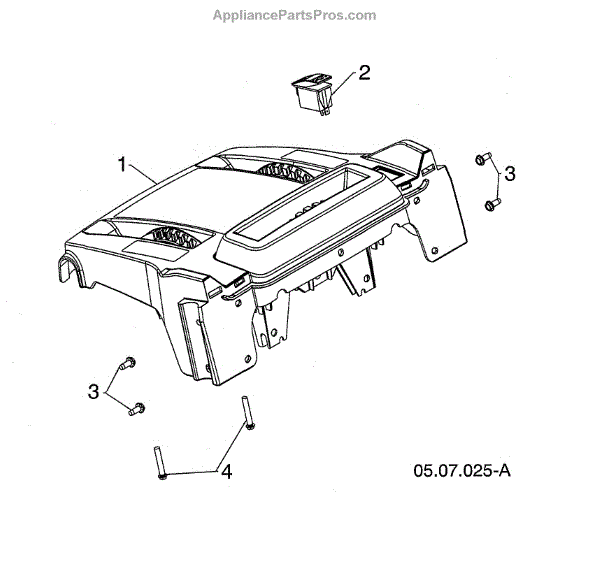 AppliancePartsPros.com

2

1

3

3

4

05.07.025-A