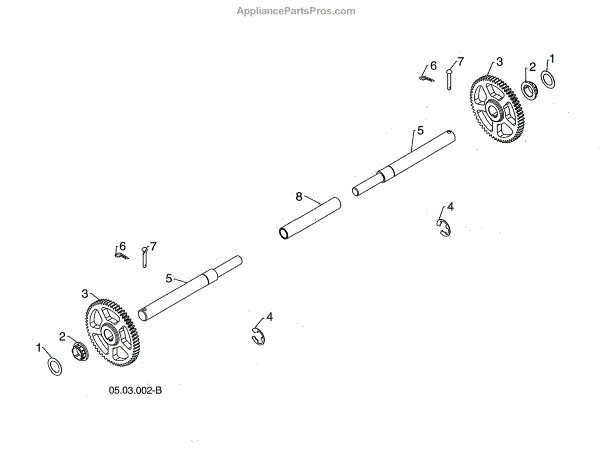 AppliancePartsPros.com

6
7
3
2
1
5
8
4
6
7
5
3
4
2
1

05.03.002-B