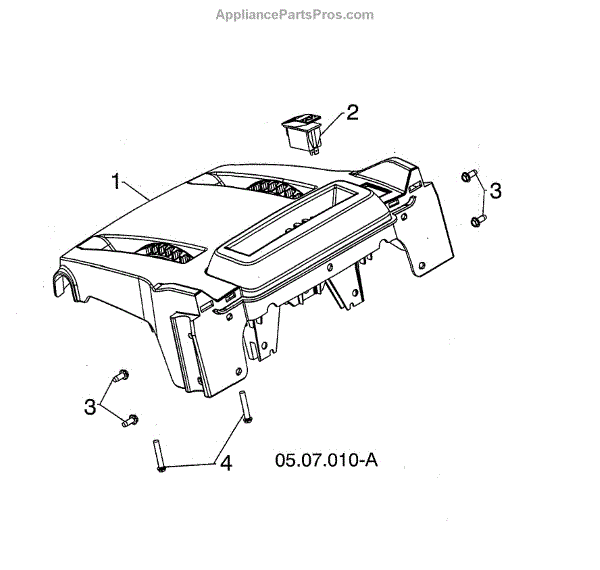 AppliancePartsPros.com

2

1

3

3

4

05.07.010-A