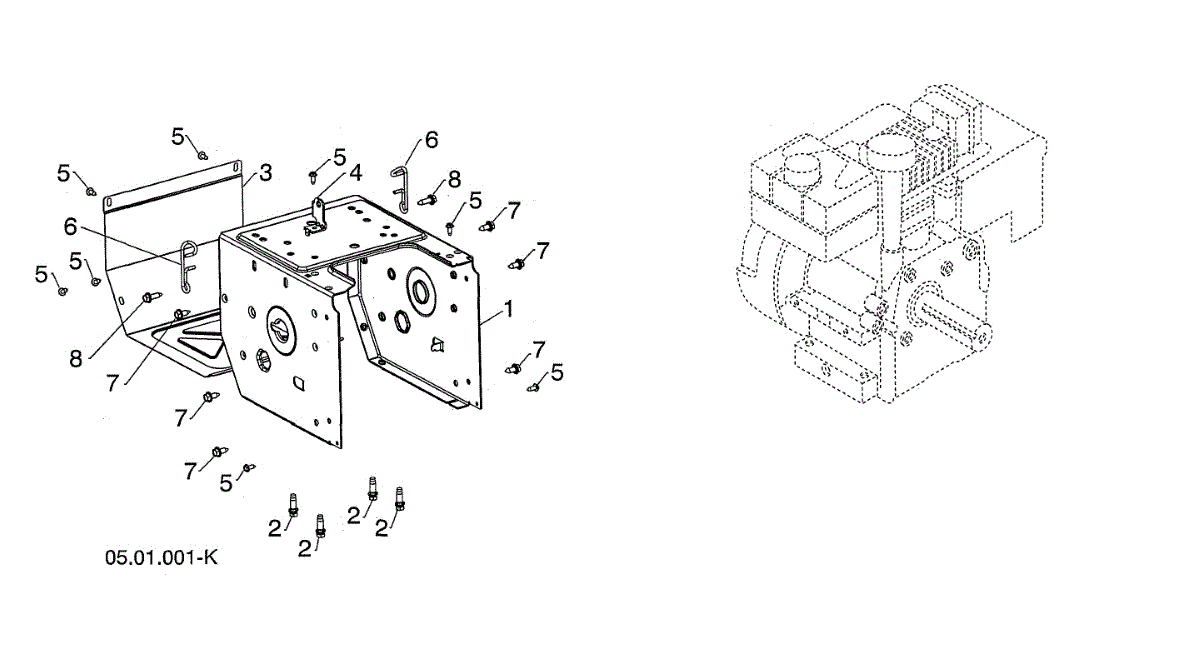 5
5
3
5
4
6
8
5
7
6
7
5
5
1
8
7
7
5
7
7
5
2
2
2
2
05.01.001-K