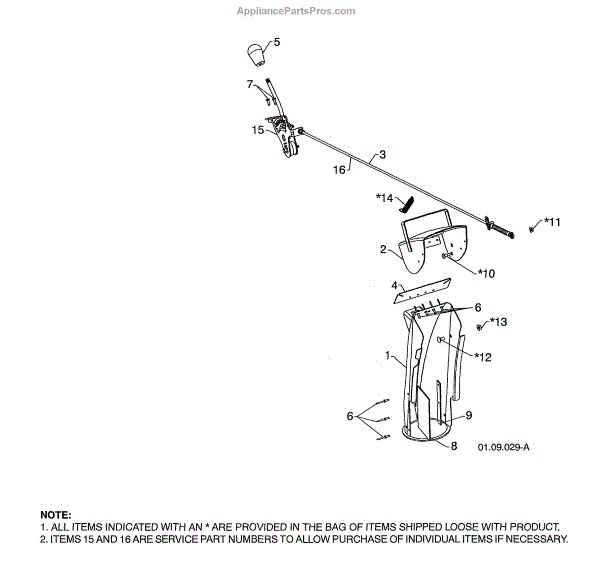 AppliancePartsPros.com

5
7
15
3
16
*14
*11
2
*10
4
6
*13
1
*12
6
9
8
01.09.029-A

NOTE:
1. ALL ITEMS INDICATED WITH AN * ARE PROVIDED IN THE BAG OF ITEMS SHIPPED LOOSE WITH PRODUCT.
2. ITEMS 15 AND 16 ARE SERVICE PART NUMBERS TO ALLOW PURCHASE OF INDIVIDUAL ITEMS IF NECESSARY.