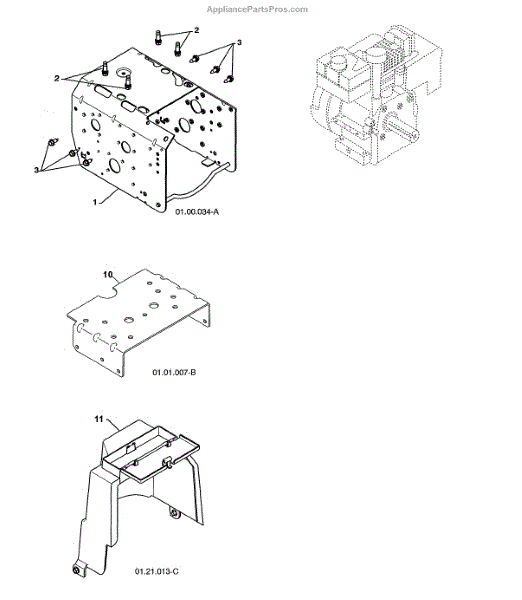 AppliancePartsPros.com

2
3
2
3
1
01.00.034-A

10
01.01.007-B

11
01.21.013-C