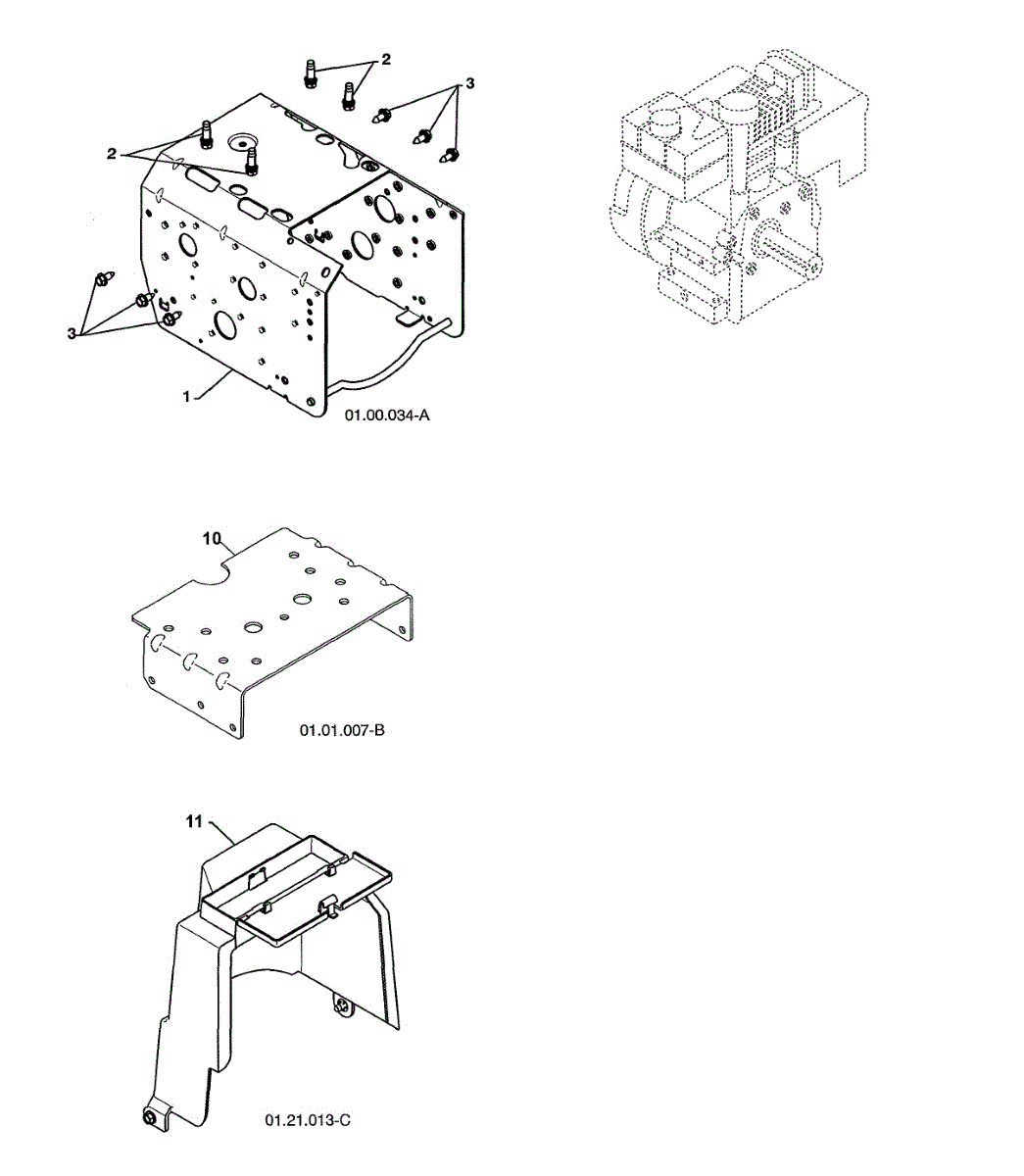 2
3
2
3
1
01.00.034-A

10
01.01.007-B

11
01.21.013-C