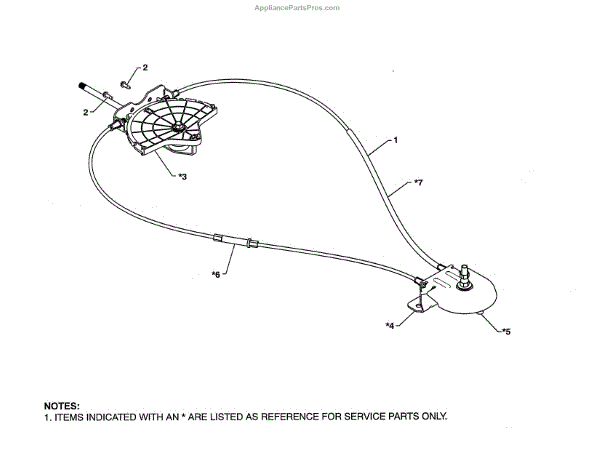 AppliancePartsPros.com

2

2

*3

1

*7

*6

*4

*5

NOTES:
1. ITEMS INDICATED WITH AN * ARE LISTED AS REFERENCE FOR SERVICE PARTS ONLY.