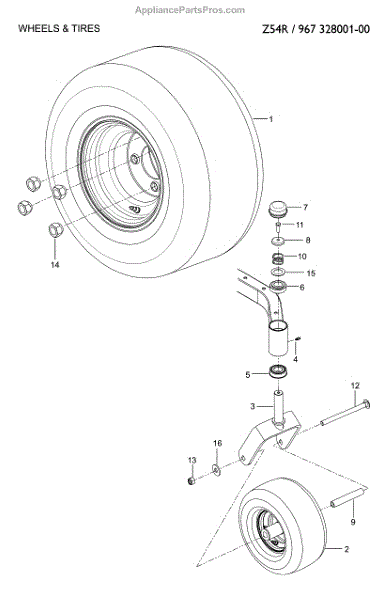 AppliancePartsPros.com

WHEELS & TIRES

Z54R / 967 328001-00

1
7
11
8
10
15
6
14
4
5
12
3
16
13
9
2