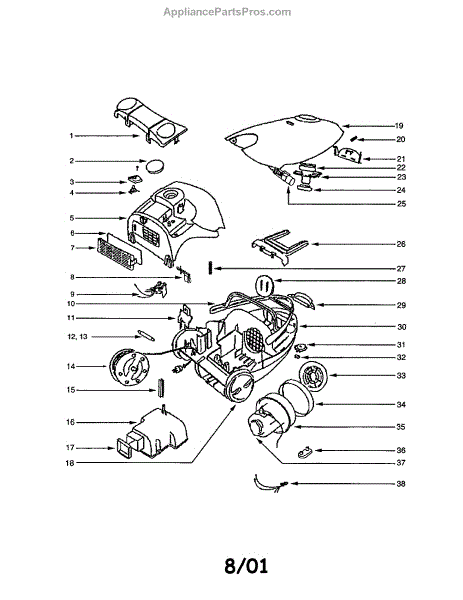 AppliancePartsPros.com

1
2
3
4
5
6
7
8
9
10
11
12, 13
14
15
16
17
18
19
20
21
22
23
24
25
26
27
28
29
30
31
32
33
34
35
36
37
38

8/01