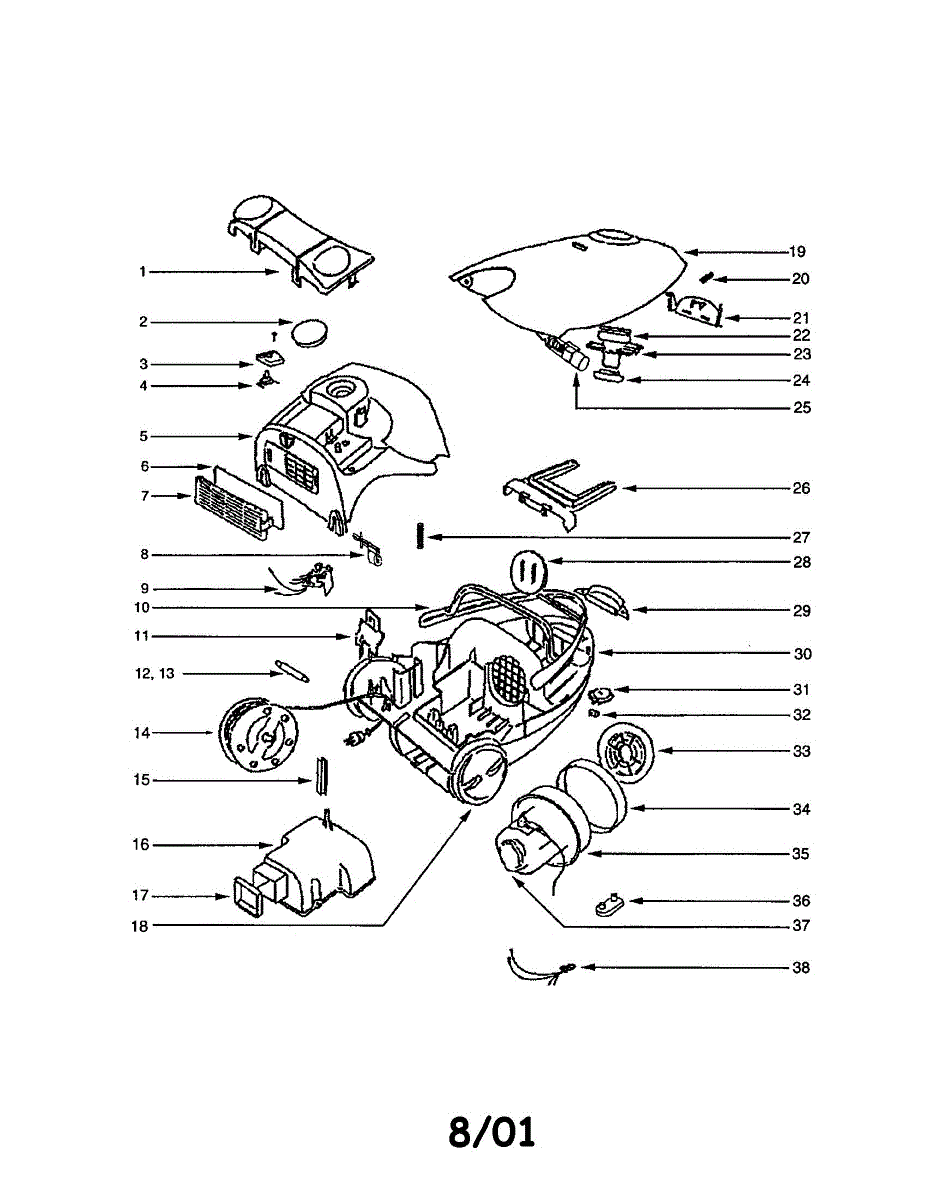 1
2
3
4
5
6
7
8
9
10
11
12, 13
14
15
16
17
18
19
20
21
22
23
24
25
26
27
28
29
30
31
32
33
34
35
36
37
38

8/01