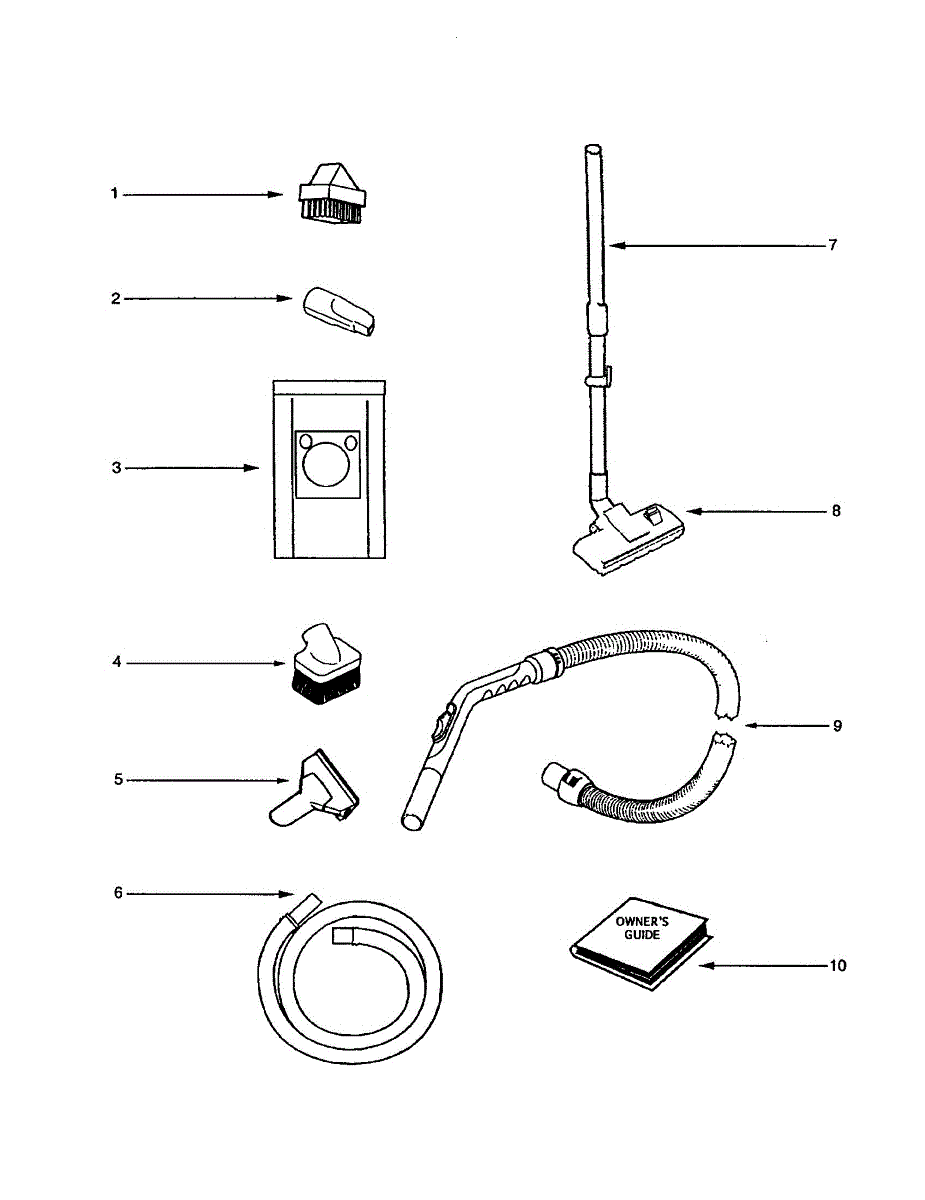 1
2
3
4
5
6
7
8
9
OWNER'S GUIDE
10