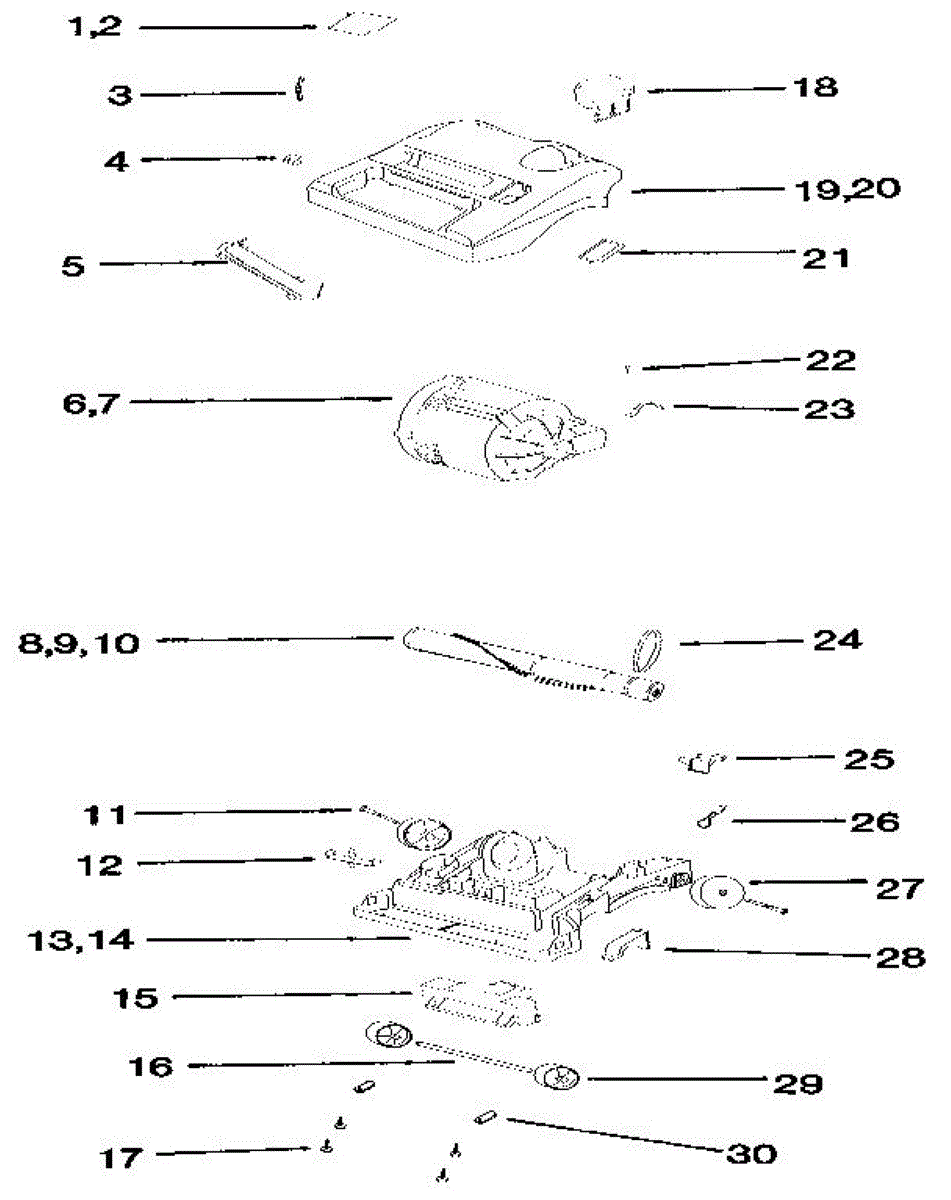 1,2

3

4

5

6,7

8,9,10

11

12

13,14

15

16

17

18

19,20

21

22

23

24

25

26

27

28

29

30