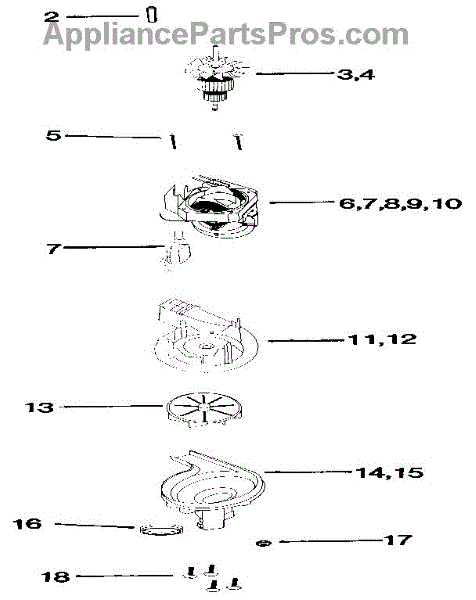 2

AppliancePartsPros.com

3,4

5

6,7,8,9,10

7

11,12

13

14,15

16

17

18