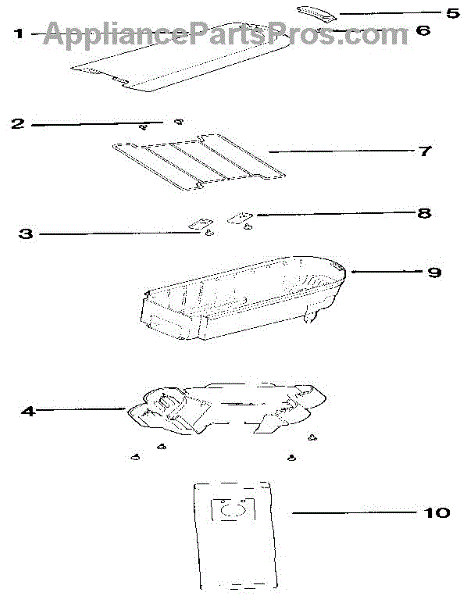 AppliancePartsPros.com

5
1
6
2
7
8
3
9
4
10