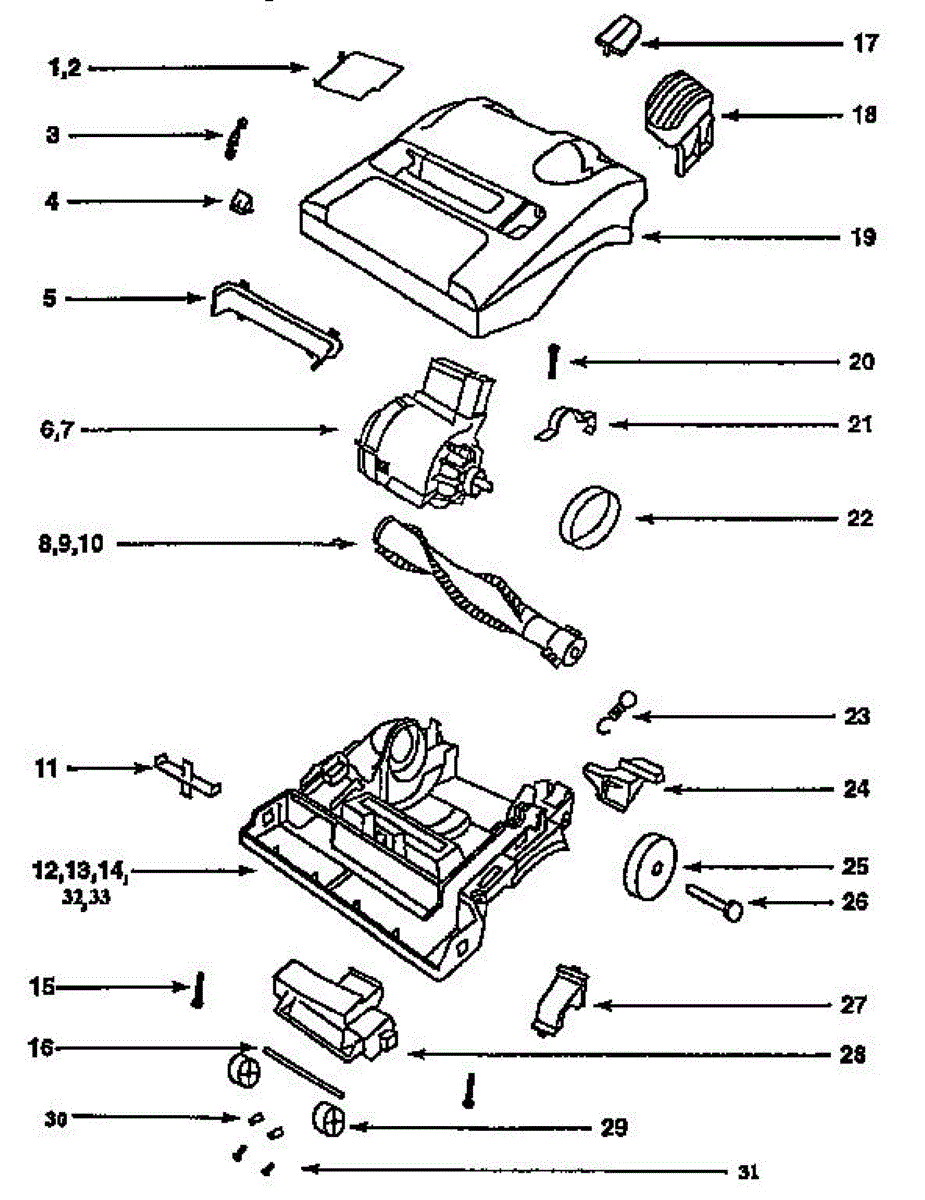 1,2
3
4
5
6,7
8,9,10
11
12,13,14,
32,33
15
16
30
17
18
19
20
21
22
23
24
25
26
27
28
29
31