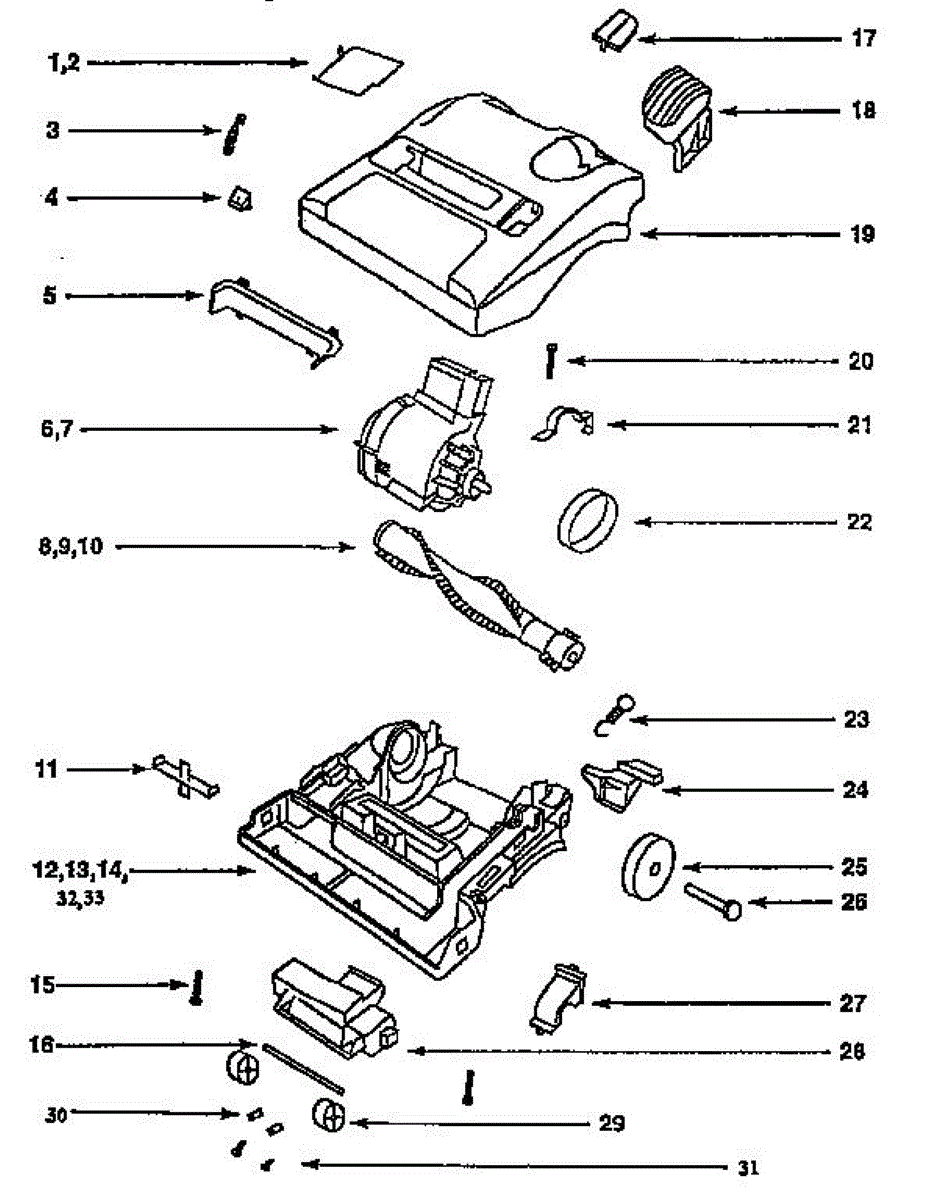 1,2
3
4
5
6,7
8,9,10
11
12,13,14,
32,33
15
16
30
17
18
19
20
21
22
23
24
25
26
27
28
29
31