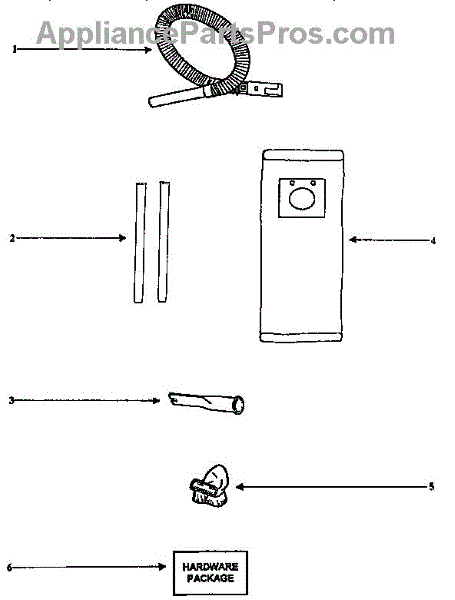 AppliancePartsPros.com

1

2

4

3

5

6

HARDWARE PACKAGE