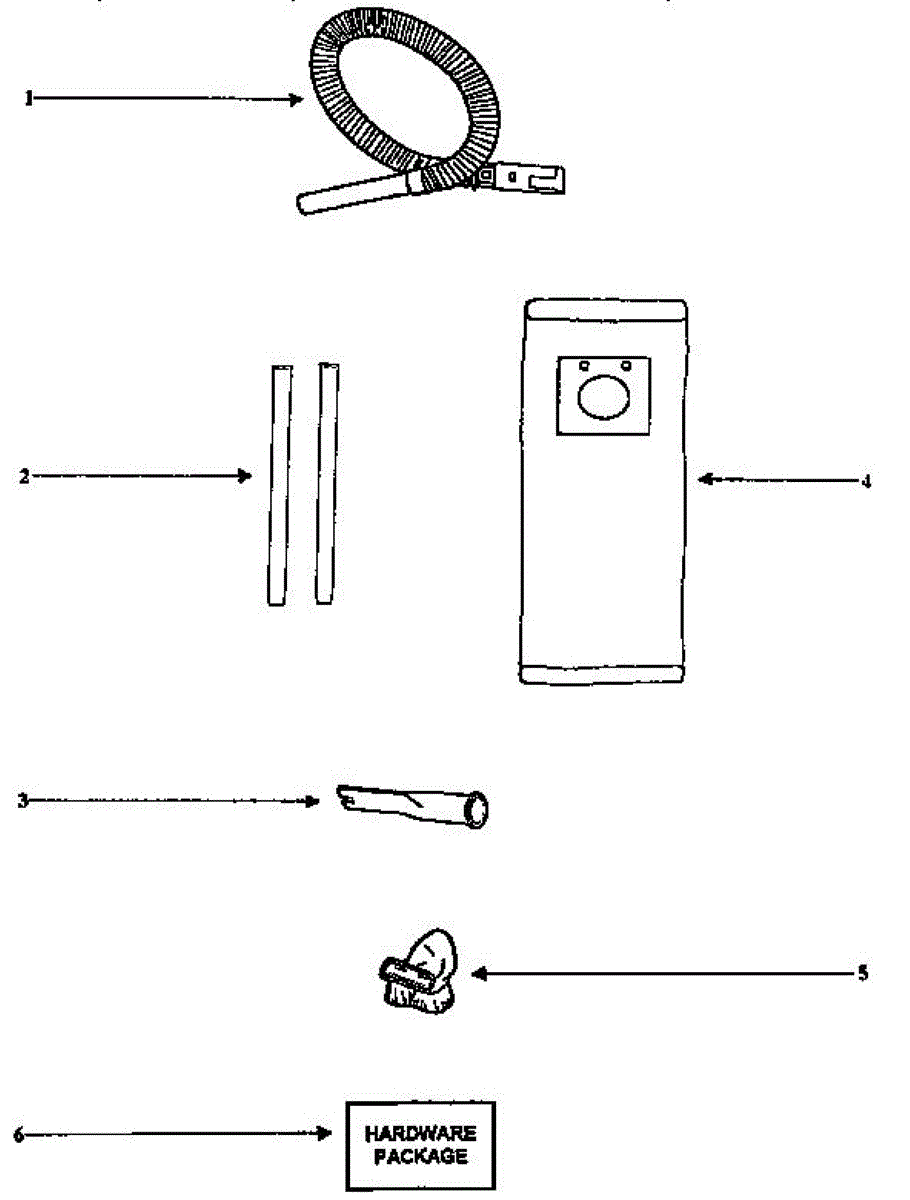 1

2

4

3

5

6

HARDWARE PACKAGE