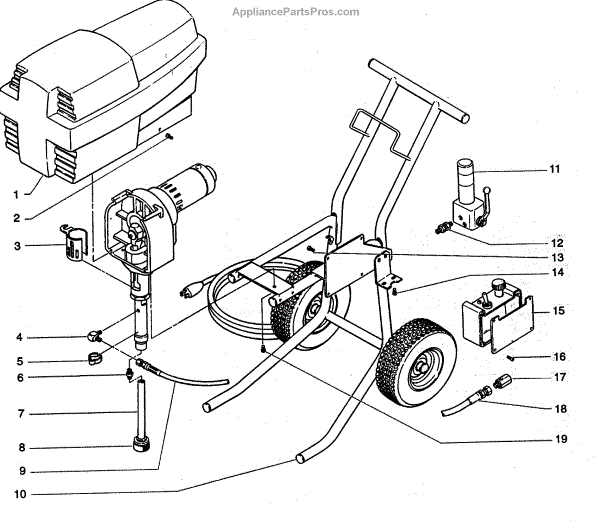 AppliancePartsPros.com

1
2
3
4
5
6
7
8
9
10
11
12
13
14
15
16
17
18
19