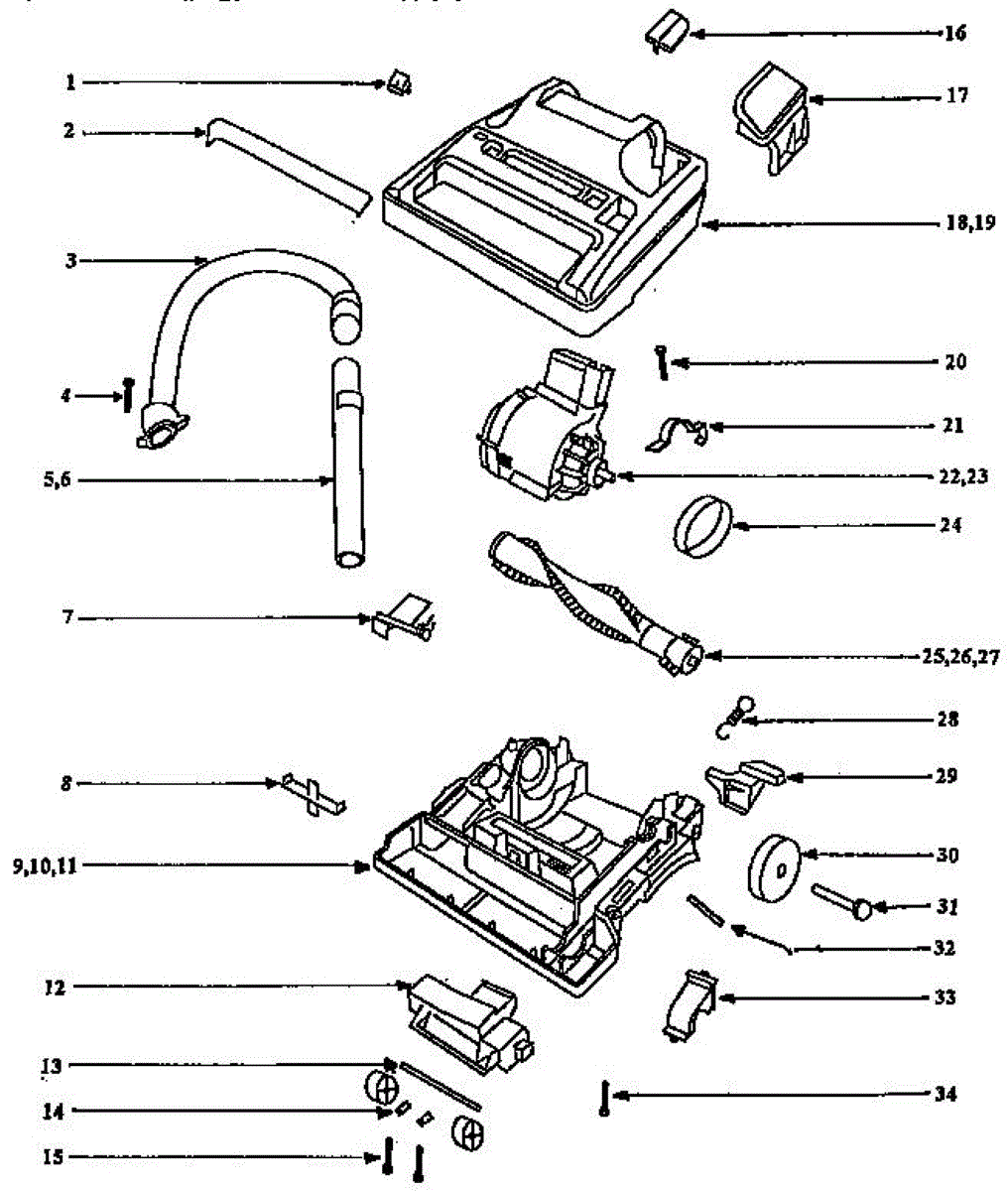 1
2
3
4
5,6
7
8
9,10,11
12
13
14
15
16
17
18,19
20
21
22,23
24
25,26,27
28
29
30
31
32
33
34