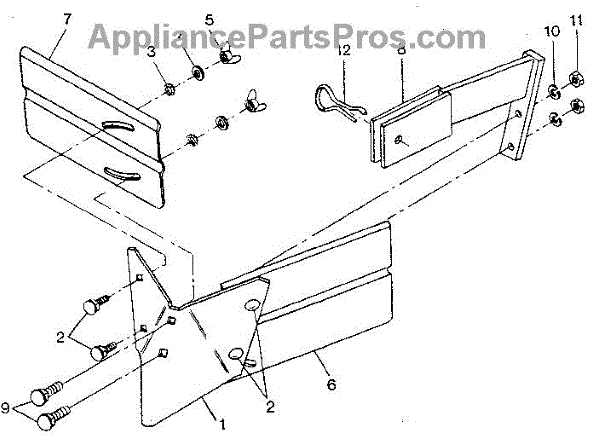 AppliancePartsPros.com

7
5
3
12
8
10
11
2
9
2
6
1