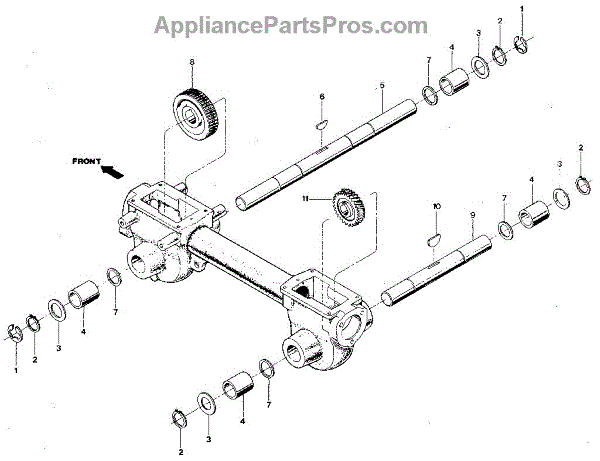 AppliancePartsPros.com

1
2
3
4
7
5
6
8
FRONT
2
3
4
7
9
10
11
7
4
3
2
1
7
4
3
2