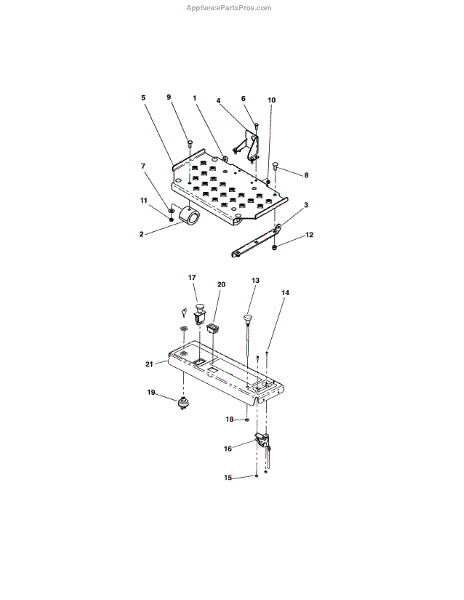 AppliancePartsPros.com

5
9
1
4
6
10
8
7
11
2
3
12

17
20
13
14
21
19
18
16
15