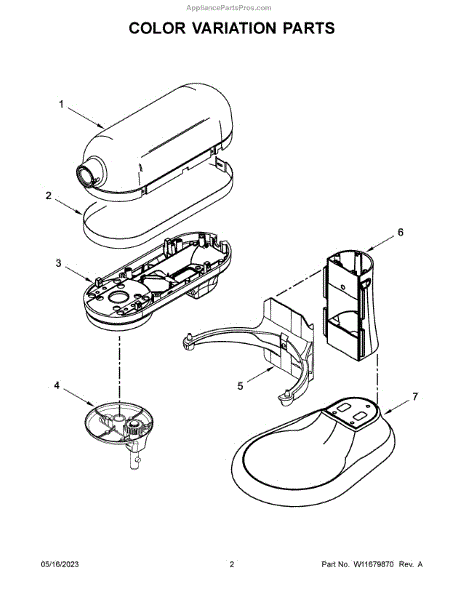 AppliancePartsPros.com

COLOR VARIATION PARTS

1

2

3

4

5

6

7

05/16/2023

2

Part No. W11679870 Rev. A