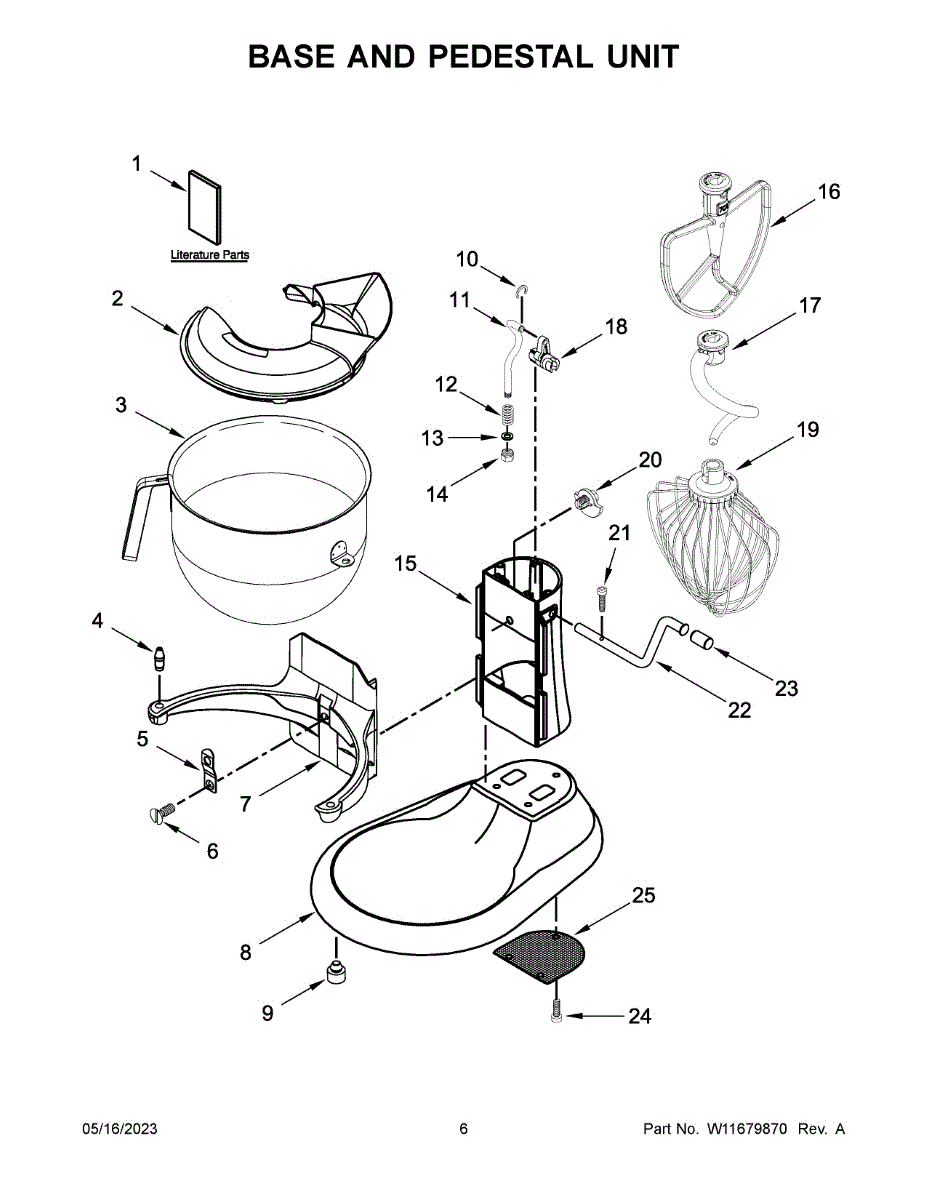 BASE AND PEDESTAL UNIT

1

Literature Parts

2

3

4

5

6

7

8

9

10

11

12

13

14

15

16

17

18

19

20

21

22

23

24

25

05/16/2023

6

Part No. W11679870 Rev. A