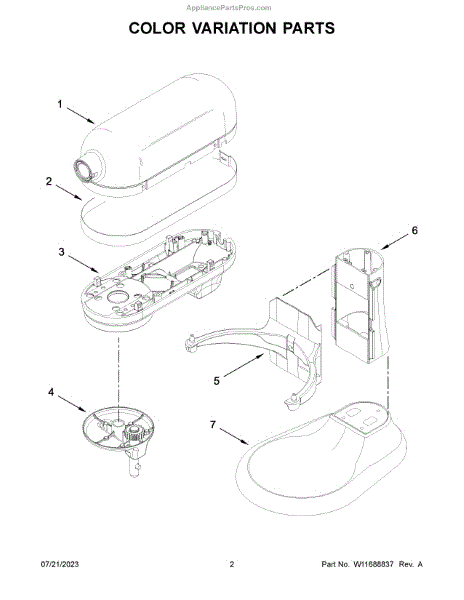 AppliancePartsPros.com

COLOR VARIATION PARTS

1

2

3

4

5

6

7

07/21/2023

2

Part No. W11688837 Rev. A