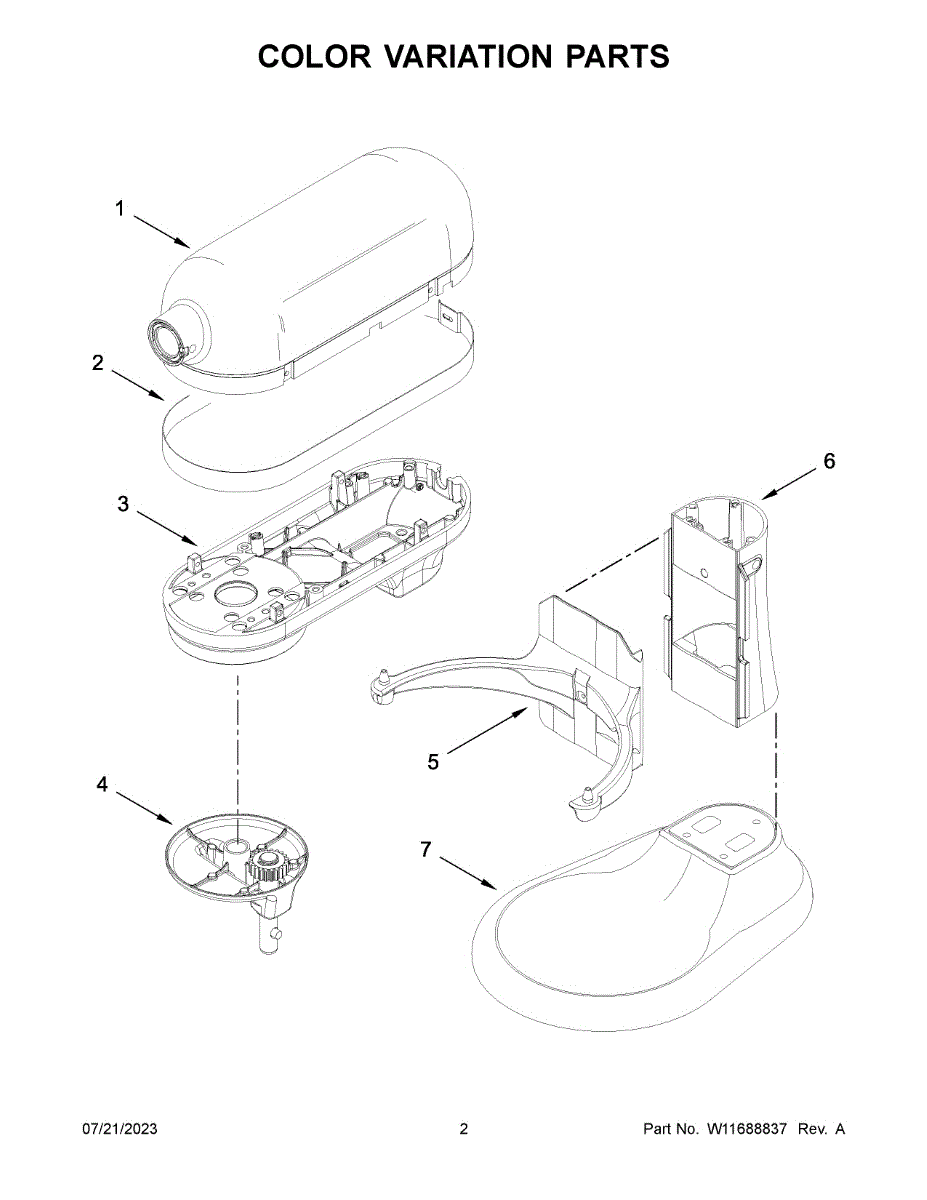 COLOR VARIATION PARTS

1

2

3

6

5

4

7

07/21/2023

2

Part No. W11688837 Rev. A