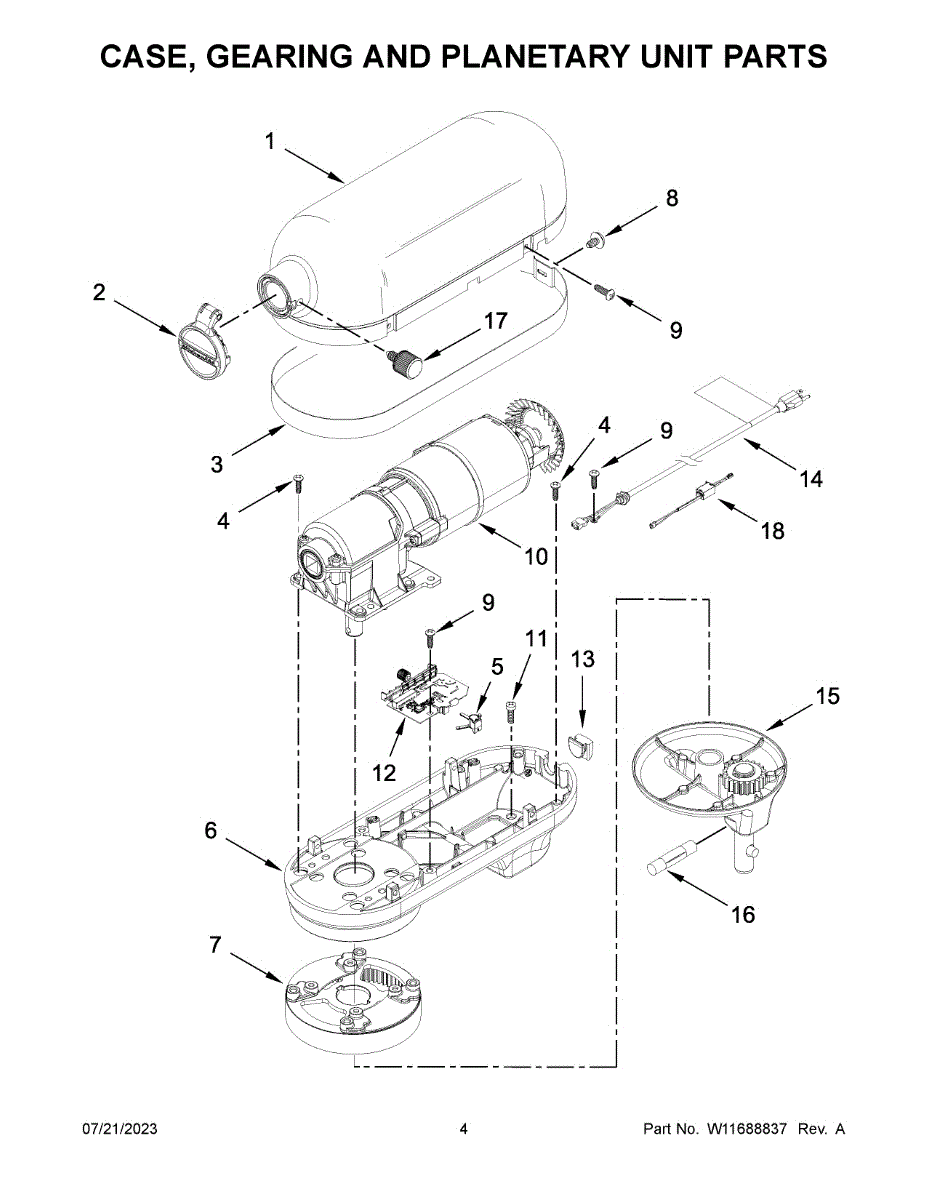 CASE, GEARING AND PLANETARY UNIT PARTS

1
8
2
17
9
3
4
9
14
4
18
10
9
11
5
13
15
12
6
16
7

07/21/2023
4
Part No. W11688837 Rev. A