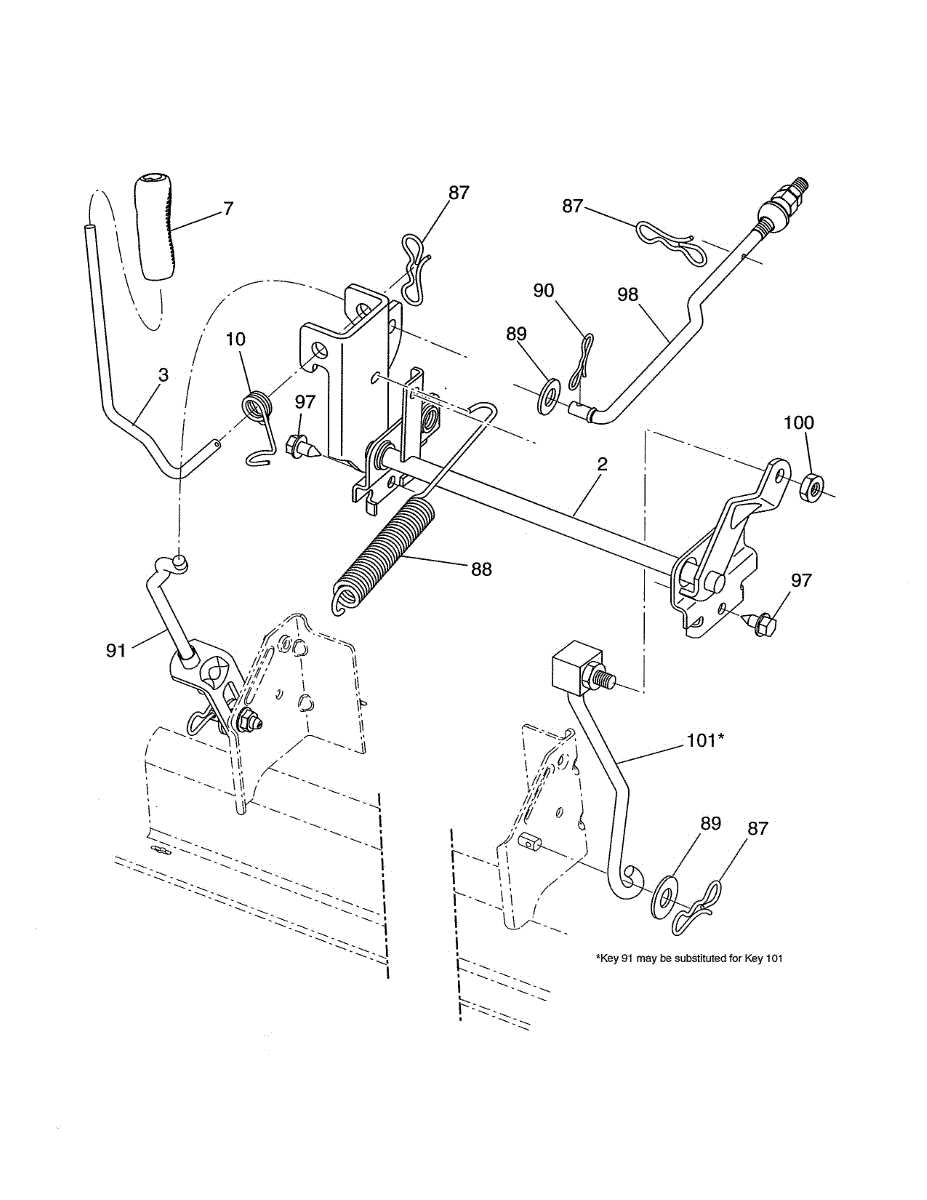 7
87
87
90
98
89
10
3
97
100
2
88
97
91
101*
89
87
*Key 91 may be substituted for Key 101