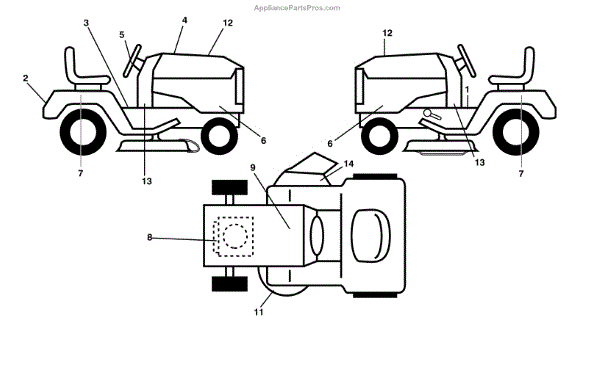 AppliancePartsPros.com

3
4
12
5
2
6
7
13

12
1
6
13
7

9
14
8
11